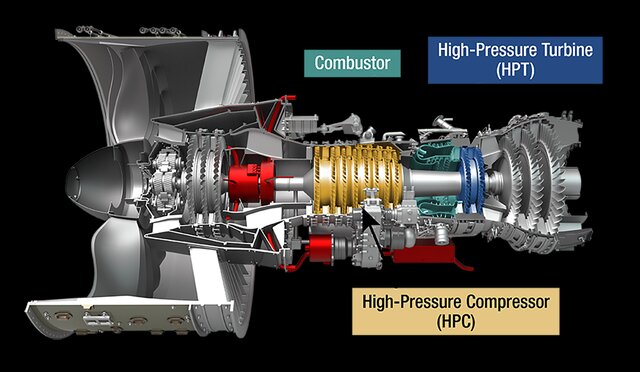 Combustor

High-Pressure Turbine
(HPT)

High-Pressure Compressor
(HPC)